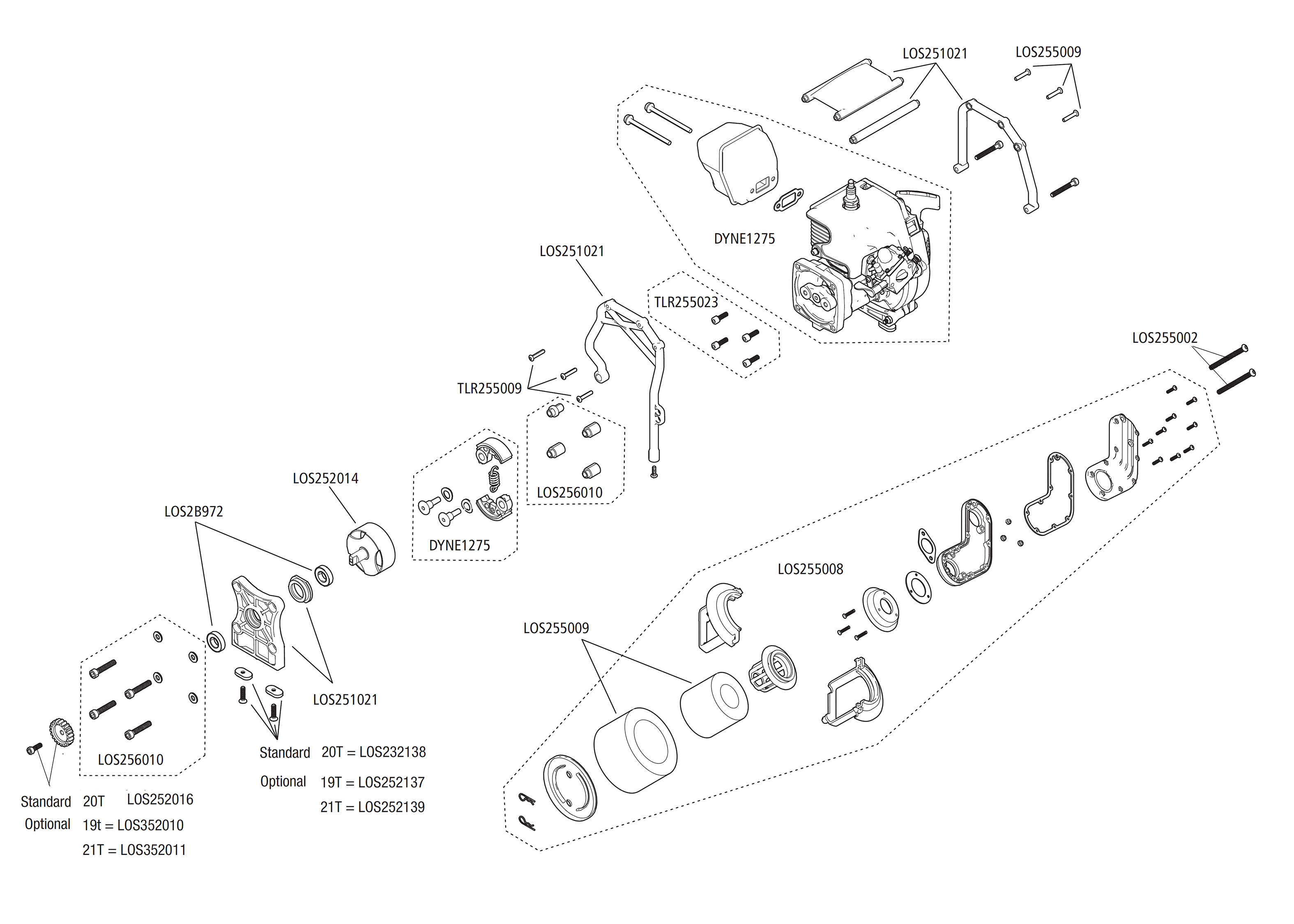 LOS251021
LOS255009

DYNE1275

LOS251021

TLR255023

LOS255002

TLR255009

LOS256010

LOS252014

DYNE1275

LOS2B972

LOS255008

LOS255009

LOS251021

LOS256010

Standard 20T = LOS232138

Optional 19T = LOS252137

21T = LOS252139

Standard 20T LOS252016

Optional 19t = LOS352010

21T = LOS352011