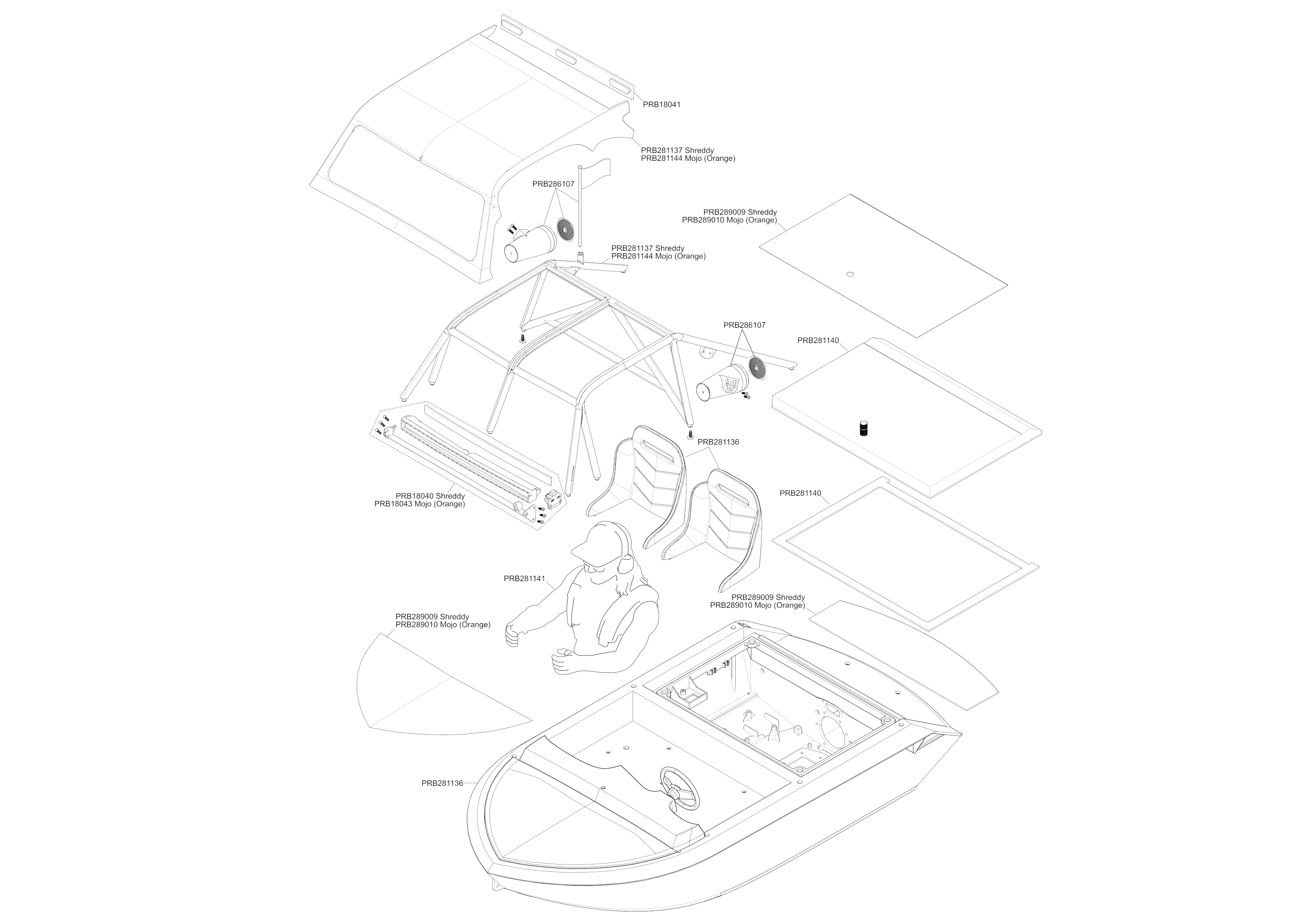 PRB18041

PRB281137 Shreddy
PRB281144 Mojo (Orange)

PRB286107

PRB289009 Shreddy
PRB289010 Mojo (Orange)

PRB281137 Shreddy
PRB281144 Mojo (Orange)

PRB286107

PRB281140

PRB281136

PRB18040 Shreddy
PRB18043 Mojo (Orange)

PRB281140

PRB281141

PRB289009 Shreddy
PRB289010 Mojo (Orange)

PRB289009 Shreddy
PRB289010 Mojo (Orange)

PRB281136