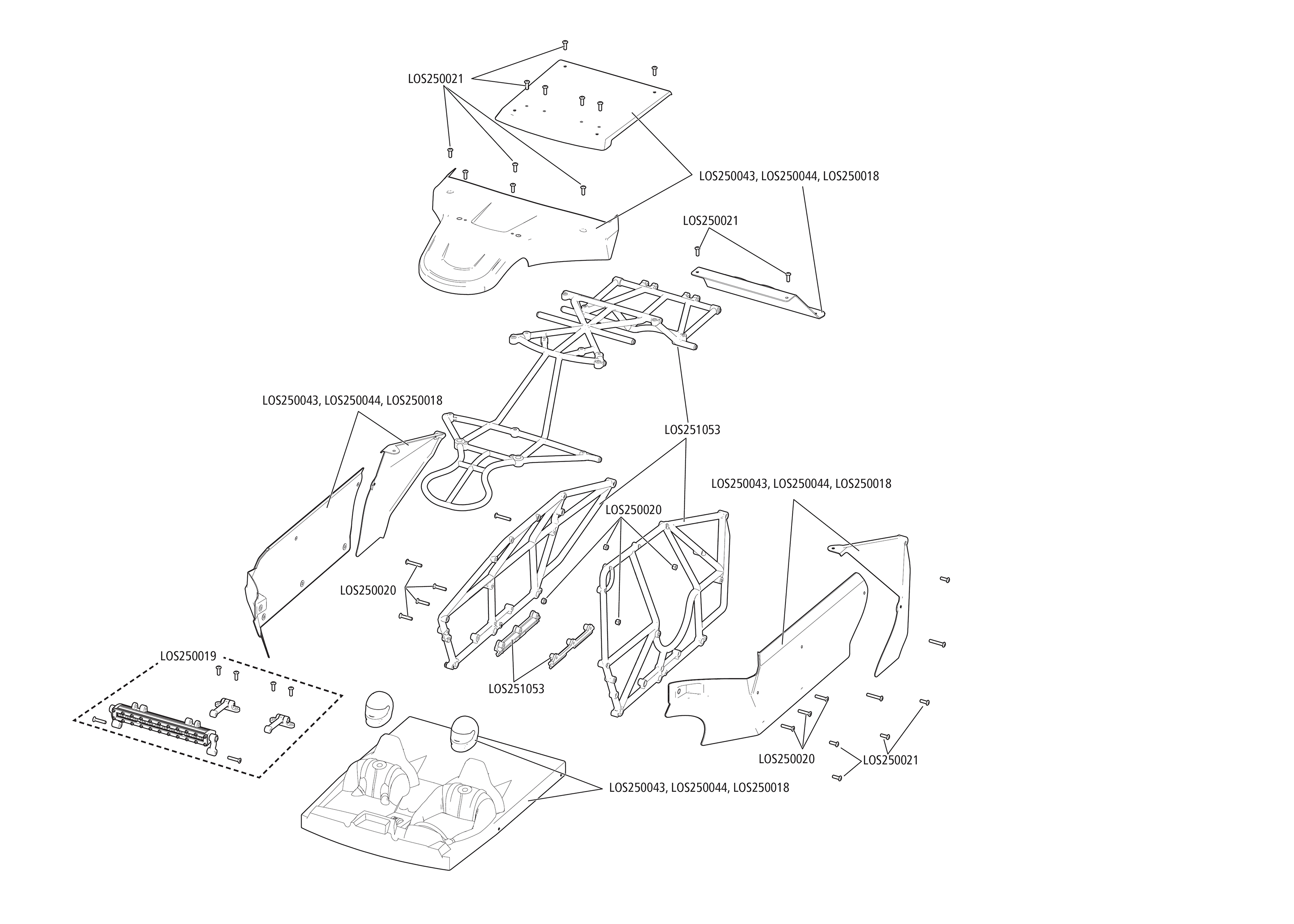 LOS250021

LOS250043, LOS250044, LOS250018

LOS250021

LOS250043, LOS250044, LOS250018

LOS251053

LOS250043, LOS250044, LOS250018

LOS250020

LOS250020

LOS250019

LOS251053

LOS250020

LOS250021

LOS250043, LOS250044, LOS250018