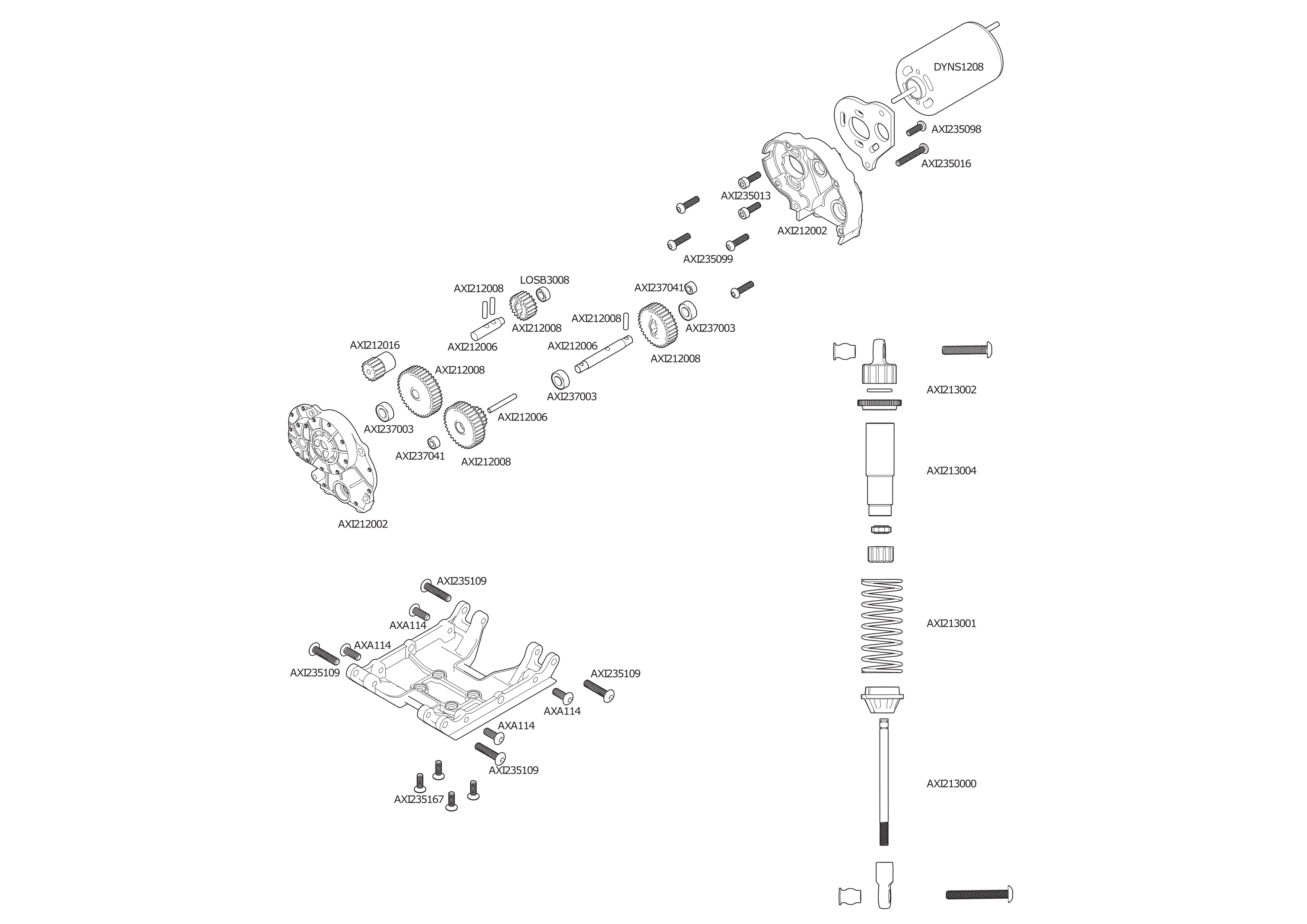 DYNS1208
AXI235098
AXI235016
AXI235013
AXI212002
AXI235099
AXI212008
LOSB3008
AXI237041
AXI212008
AXI212008
AXI237003
AXI212006
AXI212006
AXI212008
AXI212016
AXI212008
AXI237003
AXI212006
AXI237003
AXI237041
AXI212008
AXI212002
AXI213002
AXI213004
AXI213001
AXI213000
AXI235109
AXA114
AXA114
AXI235109
AXI235109
AXA114
AXA114
AXI235109
AXI235167