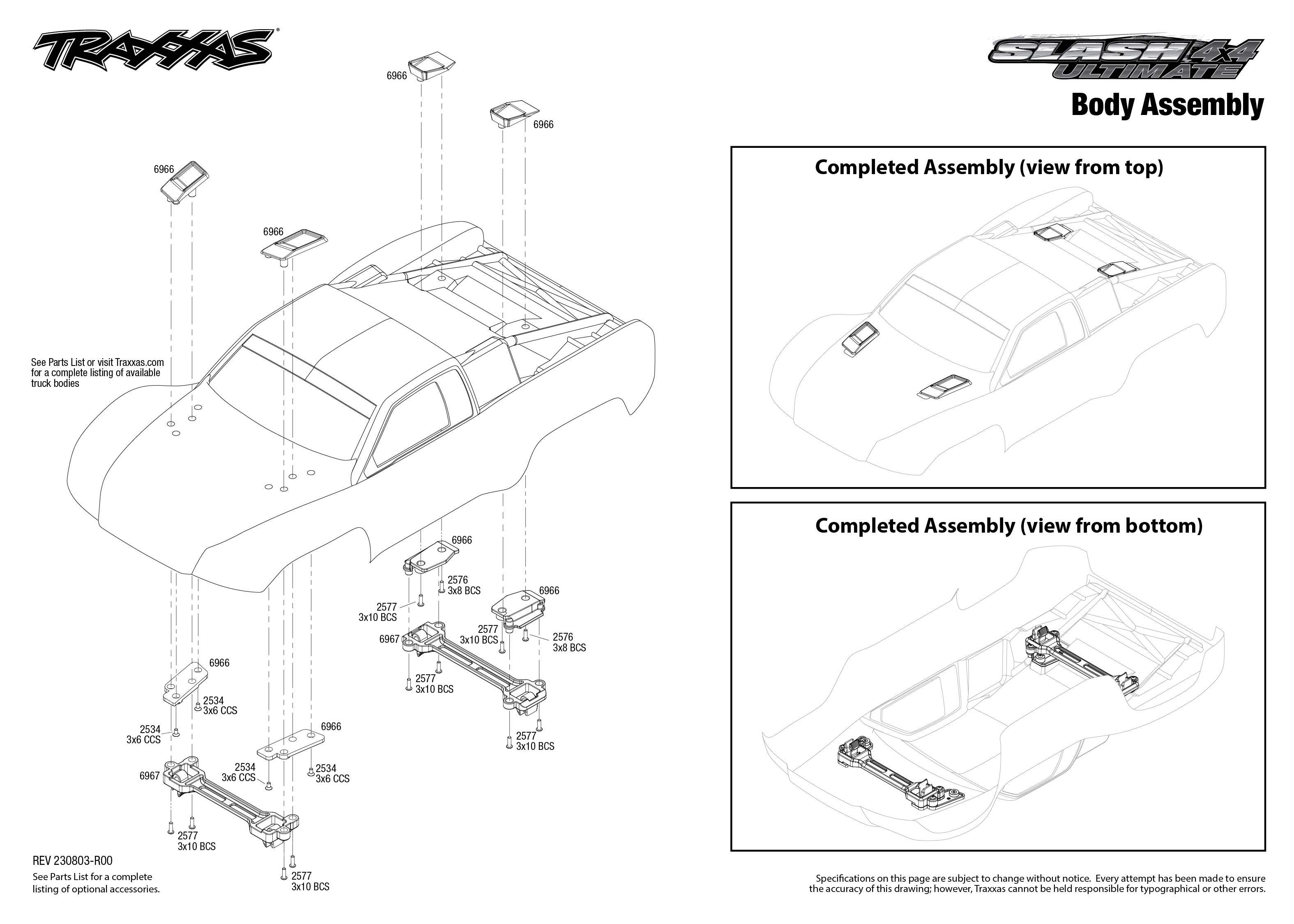 TRAXXAS

SLASH 4x4 ULTIMATE

Body Assembly

6966

6966

6966

6966

See Parts List or visit Traxxas.com for a complete listing of available truck bodies

6966

2576
3x8 BCS

2577
3x10 BCS

6966

2577
3x10 BCS

2576
3x8 BCS

6967

2577
3x10 BCS

2577
3x10 BCS

6966

2534
3x6 CCS

2534
3x6 CCS

6966

2534
3x6 CCS

2534
3x6 CCS

6967

2577
3x10 BCS

2577
3x10 BCS

REV 230803-R00

See Parts List for a complete listing of optional accessories.

Completed Assembly (view from top)

Completed Assembly (view from bottom)

Specifications on this page are subject to change without notice. Every attempt has been made to ensure the accuracy of this drawing; however, Traxxas cannot be held responsible for typographical or other errors.